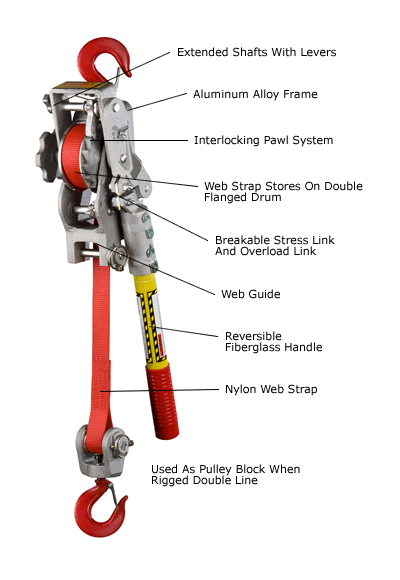 Extended Shafts With Levers

Aluminum Alloy Frame

Interlocking Pawl System

Web Strap Stores On Double Flanged Drum

Breakable Stress Link And Overload Link

Web Guide

Reversible Fiberglass Handle

Nylon Web Strap

Used As Pulley Block When Rigged Double Line